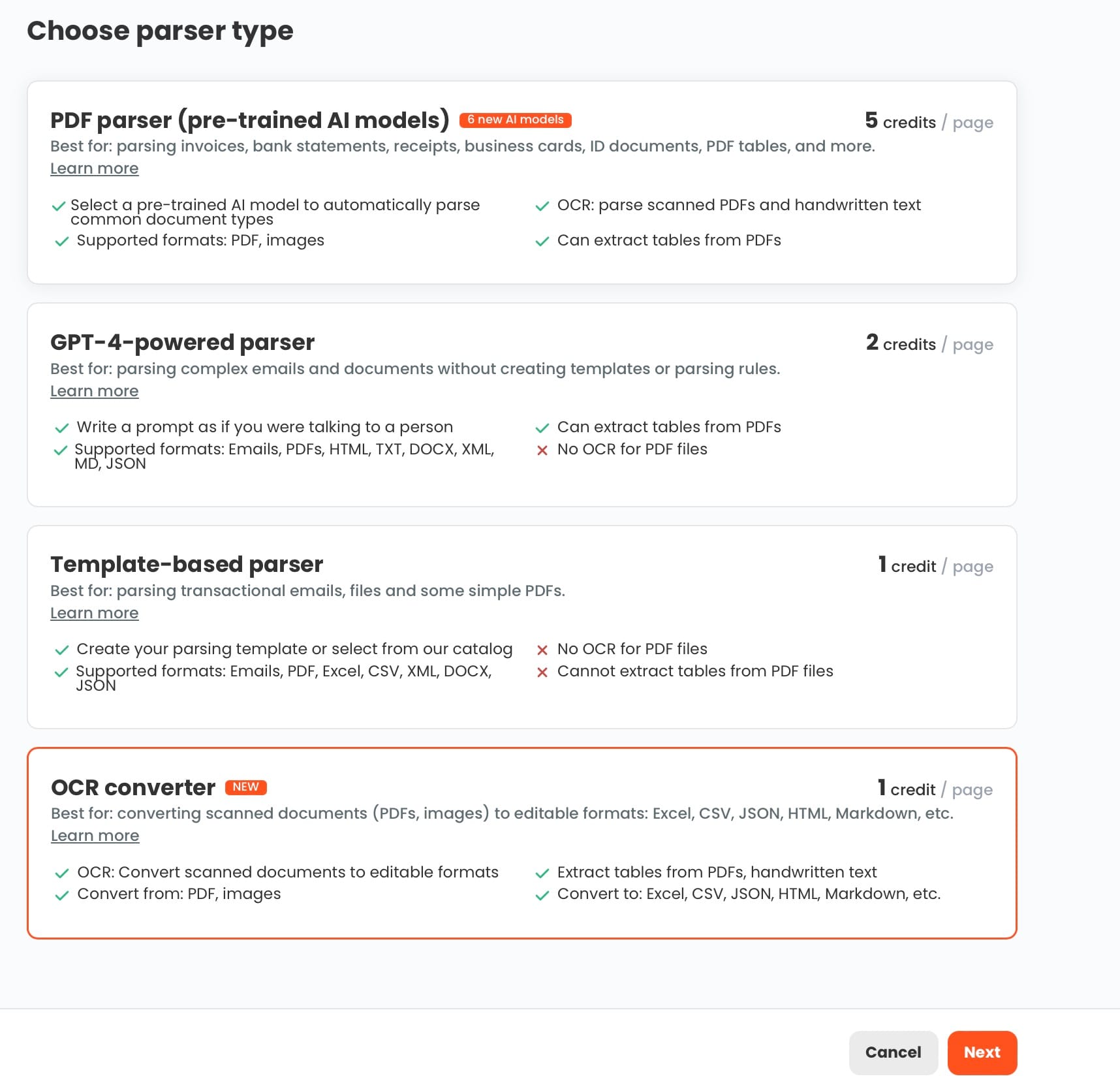 Choose parser type

PDF parser (pre-trained AI models) 6 new AI models
5 credits / page
Best for: parsing invoices, bank statements, receipts, business cards, ID documents, PDF tables, and more.
Learn more

Select a pre-trained AI model to automatically parse common document types
Supported formats: PDF, images

OCR: parse scanned PDFs and handwritten text
Can extract tables from PDFs

GPT-4-powered parser
2 credits / page
Best for: parsing complex emails and documents without creating templates or parsing rules.
Learn more

Write a prompt as if you were talking to a person
Supported formats: Emails, PDFs, HTML, TXT, DOCX, XML, MD, JSON

Can extract tables from PDFs
No OCR for PDF files

Template-based parser
1 credit / page
Best for: parsing transactional emails, files and some simple PDFs.
Learn more

Create your parsing template or select from our catalog
Supported formats: Emails, PDF, Excel, CSV, XML, DOCX, JSON

No OCR for PDF files
Cannot extract tables from PDF files

OCR converter NEW
1 credit / page
Best for: converting scanned documents (PDFs, images) to editable formats: Excel, CSV, JSON, HTML, Markdown, etc.
Learn more

OCR: Convert scanned documents to editable formats
Convert from: PDF, images

Extract tables from PDFs, handwritten text
Convert to: Excel, CSV, JSON, HTML, Markdown, etc.

Cancel
Next